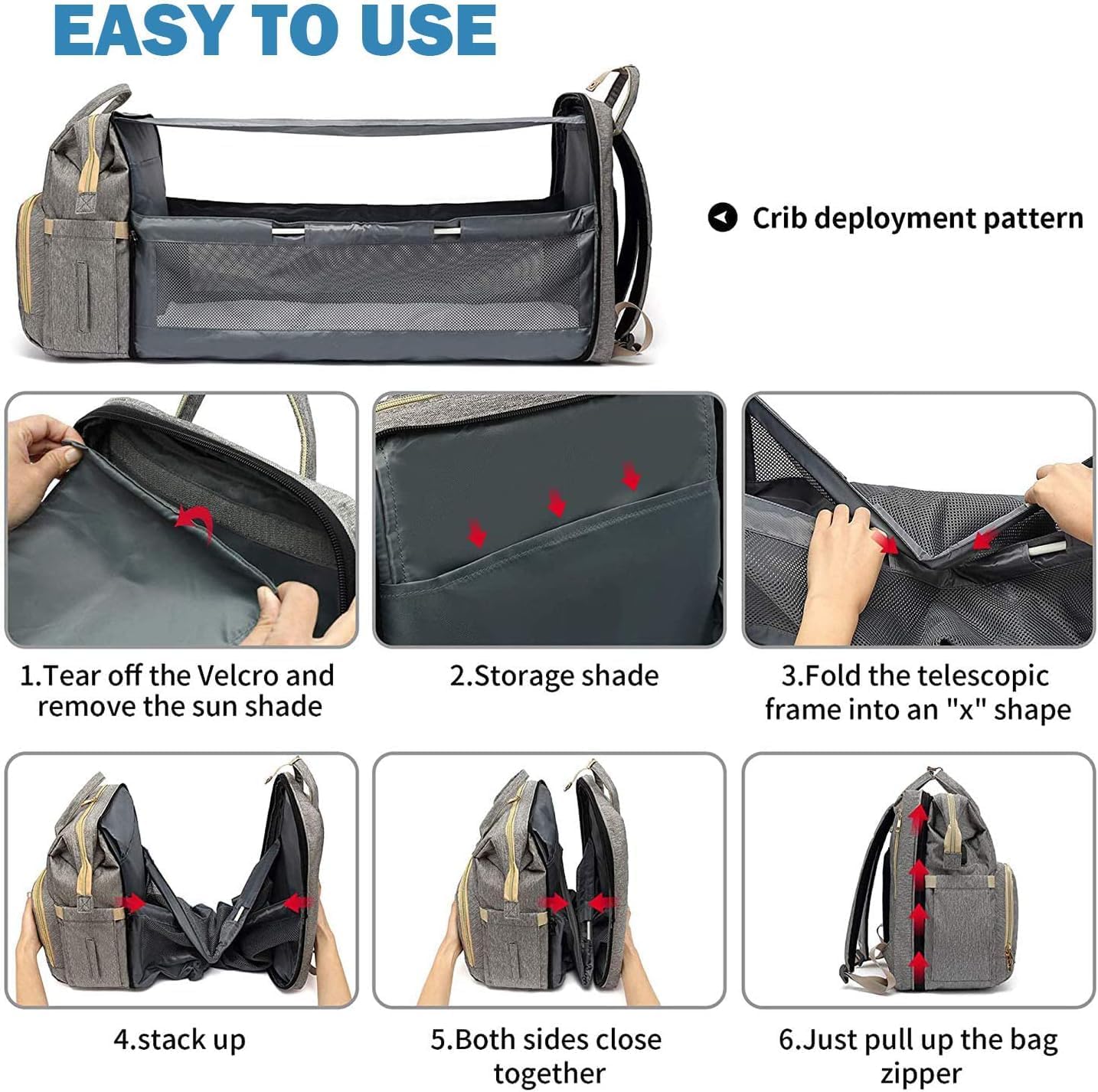 EASY TO USE

Crib deployment pattern

1.Tear off the Velcro and remove the sun shade

2.Storage shade

3.Fold the telescopic frame into an "x" shape

4.stack up

5.Both sides close together

6.Just pull up the bag zipper